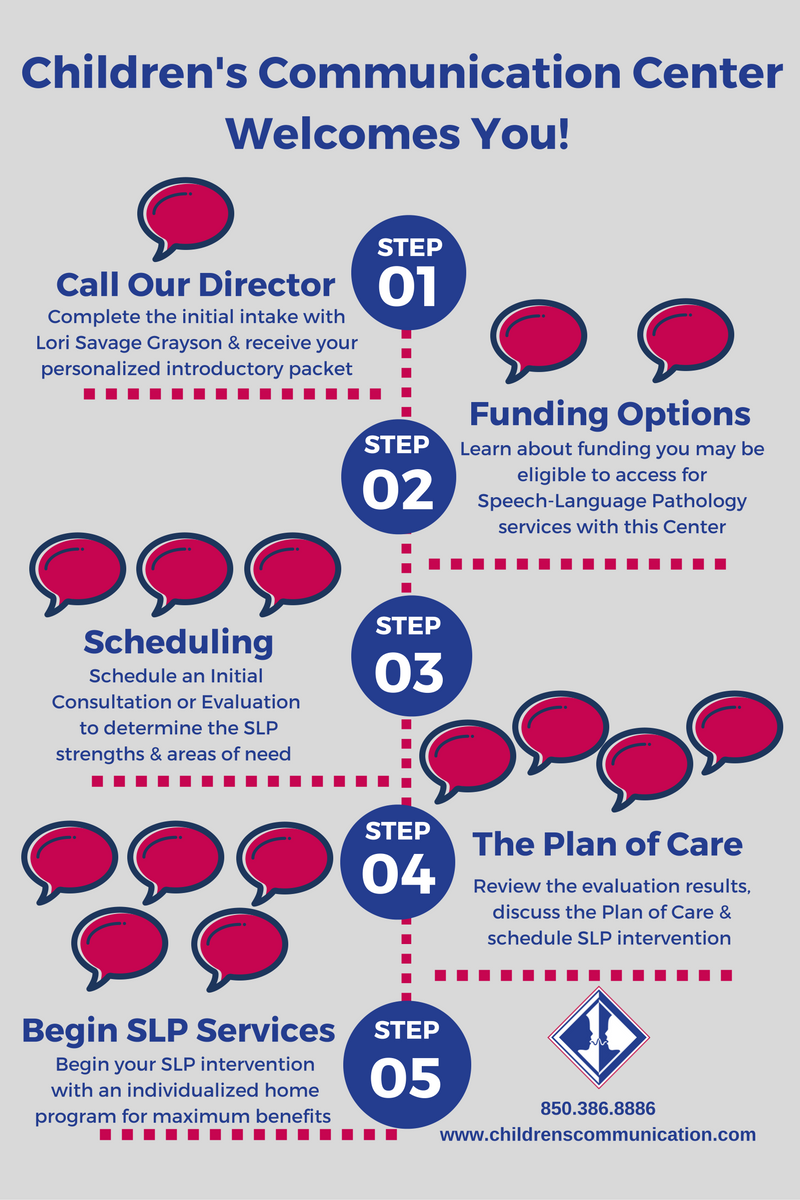 Children's Communication Center Welcomes You!

STEP 01

Call Our Director
Complete the initial intake with Lori Savage Grayson & receive your personalized introductory packet

STEP 02

Funding Options
Learn about funding you may be eligible to access for Speech-Language Pathology services with this Center

STEP 03

Scheduling
Schedule an Initial Consultation or Evaluation to determine the SLP strengths & areas of need

STEP 04

The Plan of Care
Review the evaluation results, discuss the Plan of Care & schedule SLP intervention

STEP 05

Begin SLP Services
Begin your SLP intervention with an individualized home program for maximum benefits

850.386.8886
www.childrenscommunication.com